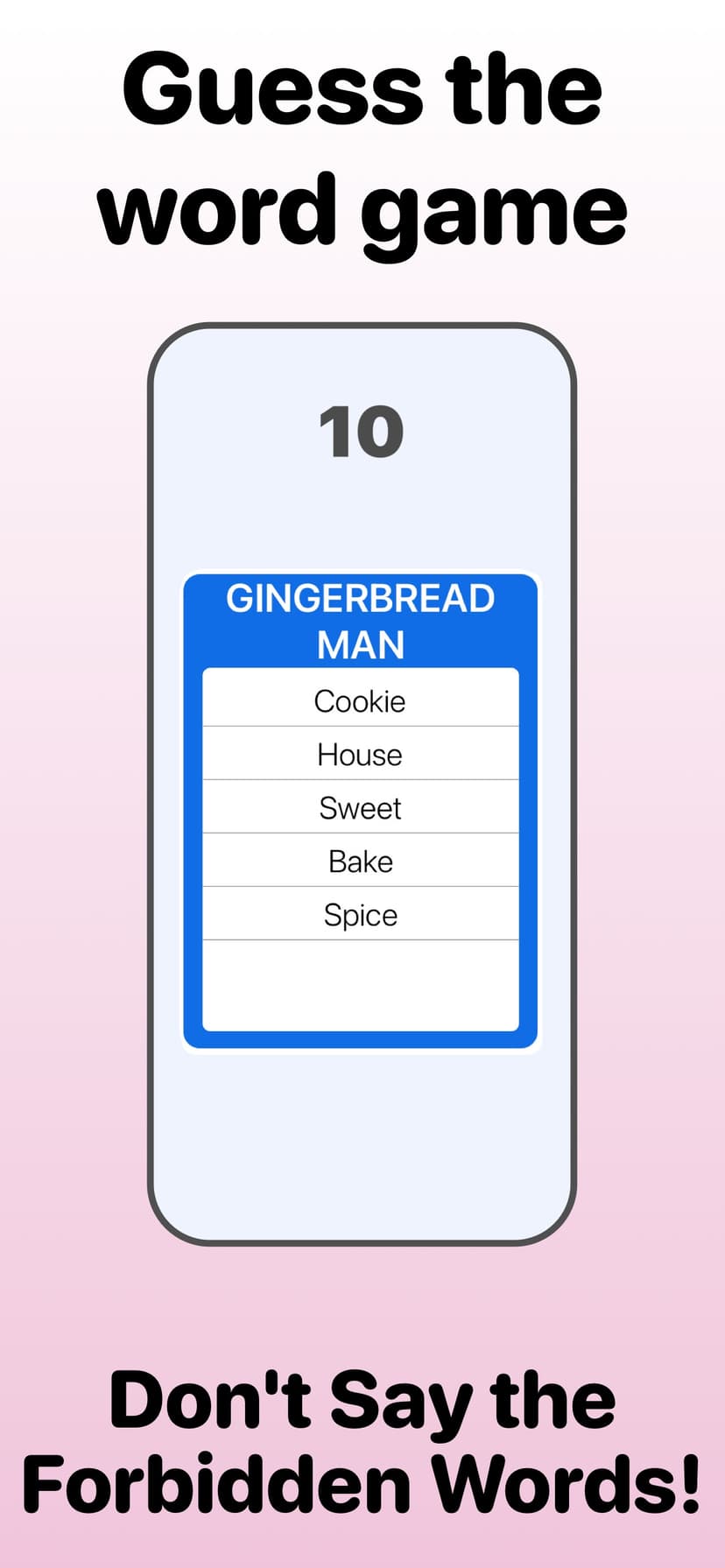 Guess the word game

10

GINGERBREAD MAN

Cookie

House

Sweet

Bake

Spice

Don't Say the Forbidden Words!