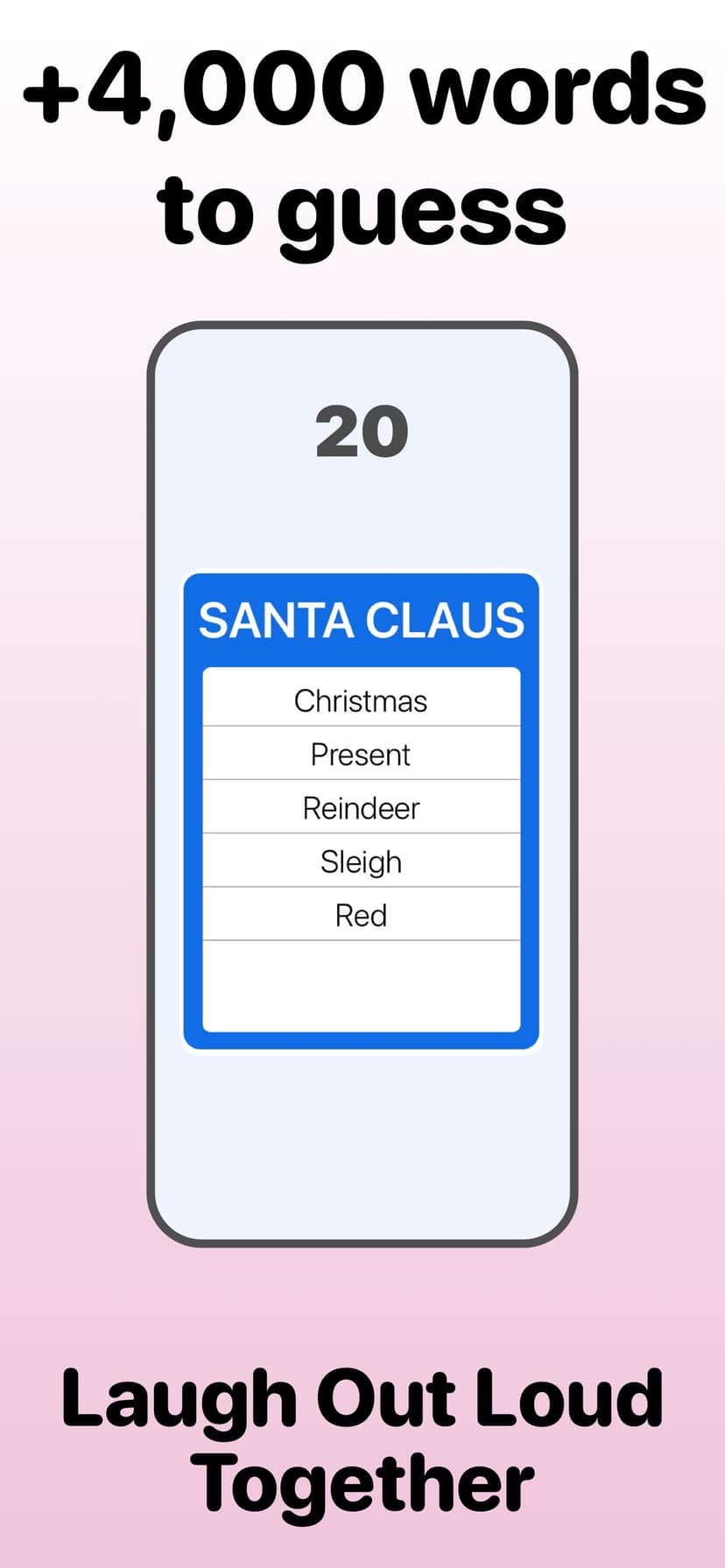 +4,000 words to guess

20

SANTA CLAUS

Christmas
Present
Reindeer
Sleigh
Red

Laugh Out Loud Together