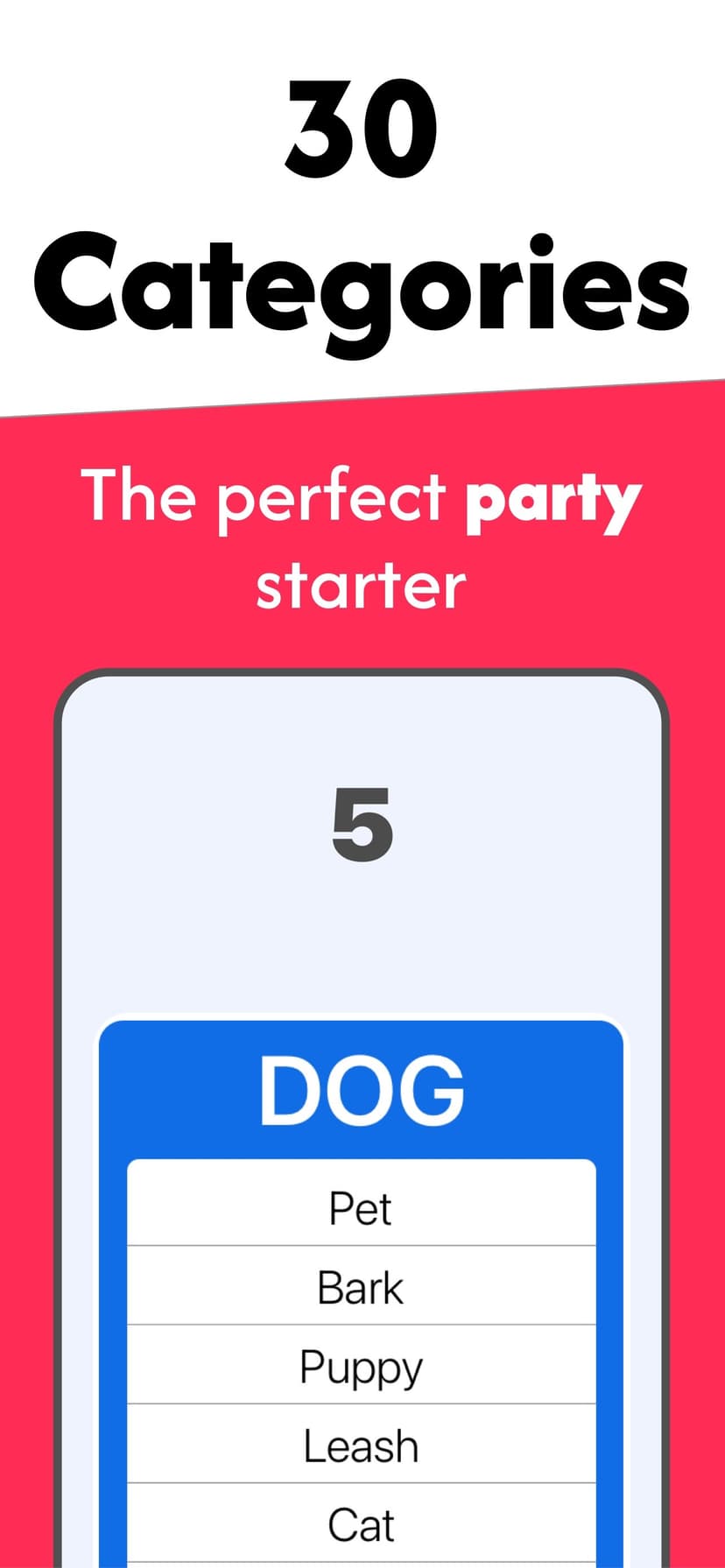 30 Categories

The perfect party starter

5

DOG

Pet

Bark

Puppy

Leash

Cat