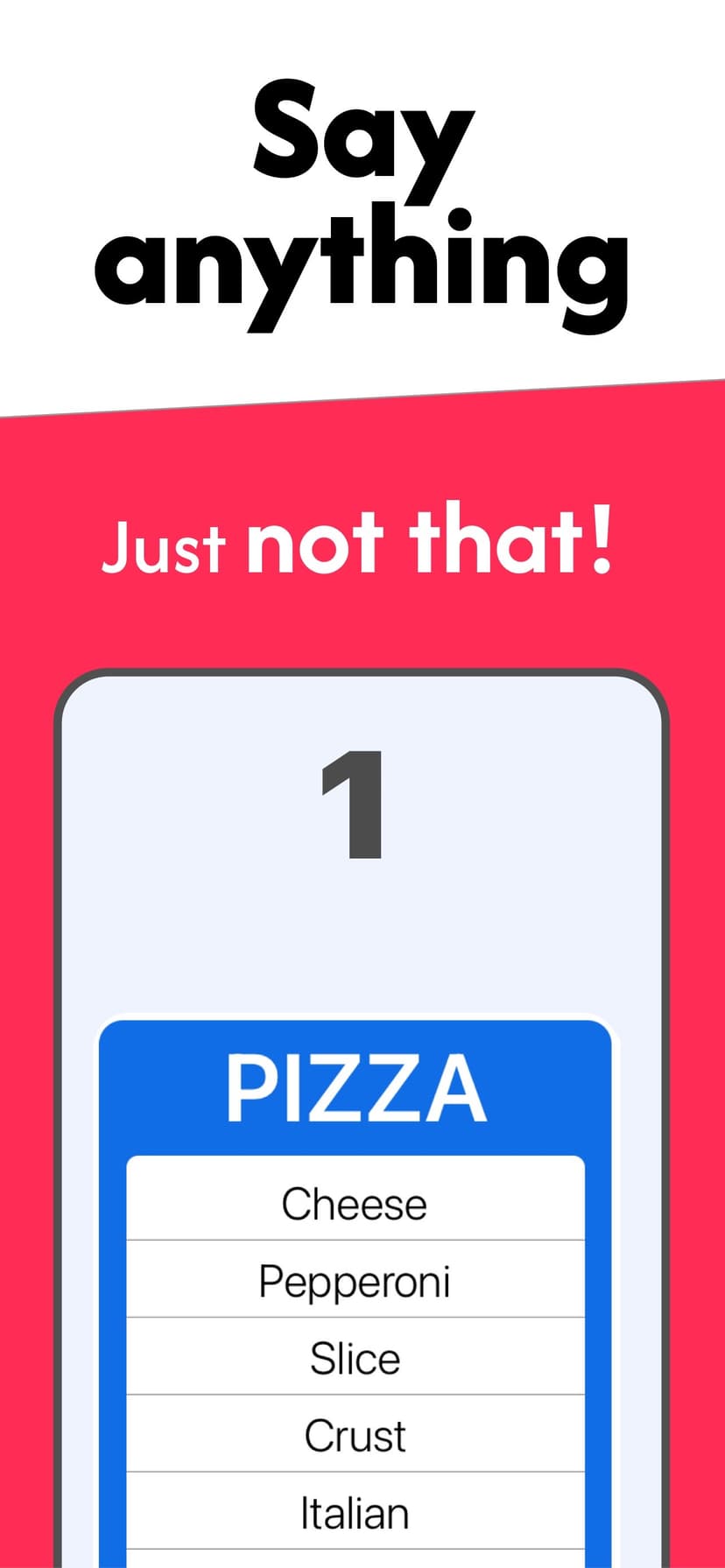 Say anything

Just not that!

1

PIZZA

Cheese

Pepperoni

Slice

Crust

Italian