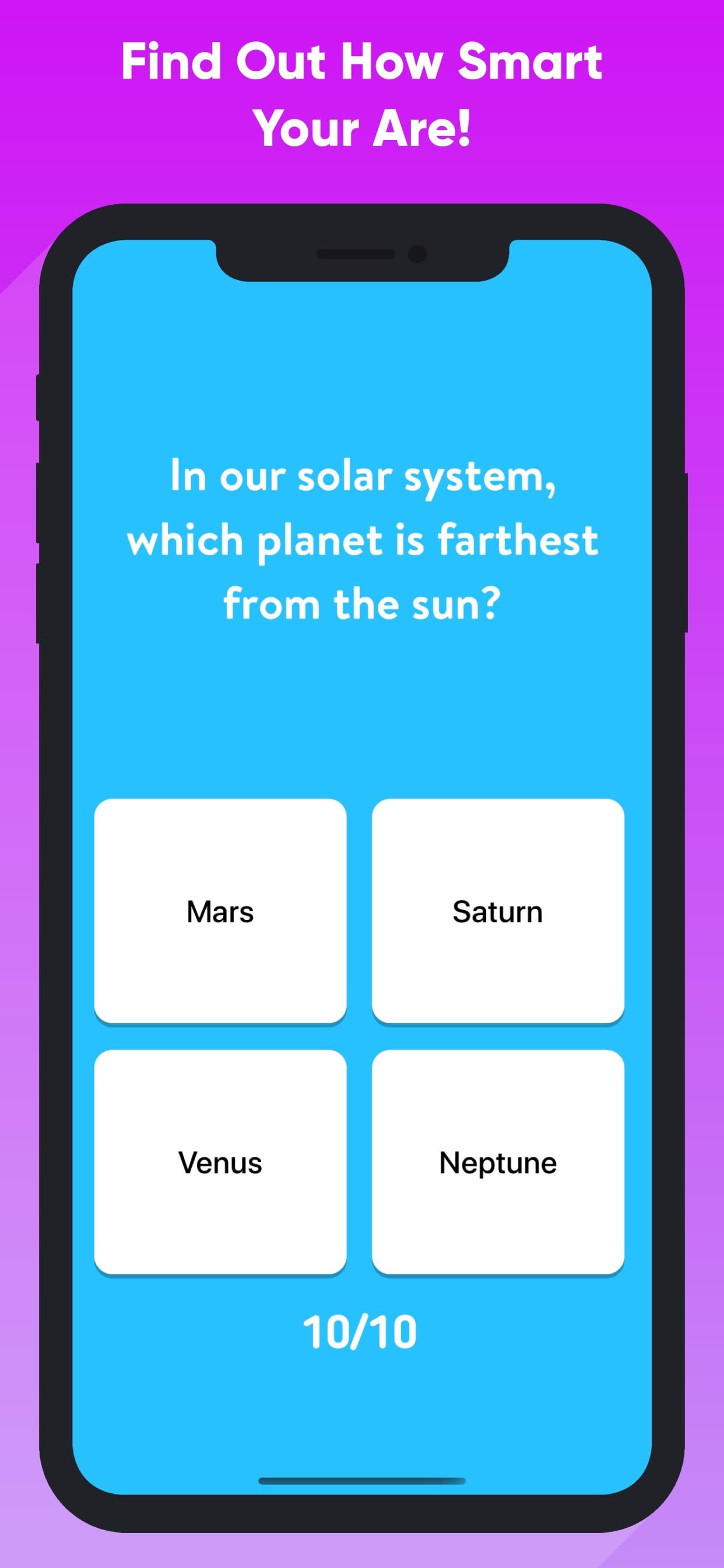 Find Out How Smart Your Are!

In our solar system, which planet is farthest from the sun?

Mars

Saturn

Venus

Neptune

10/10