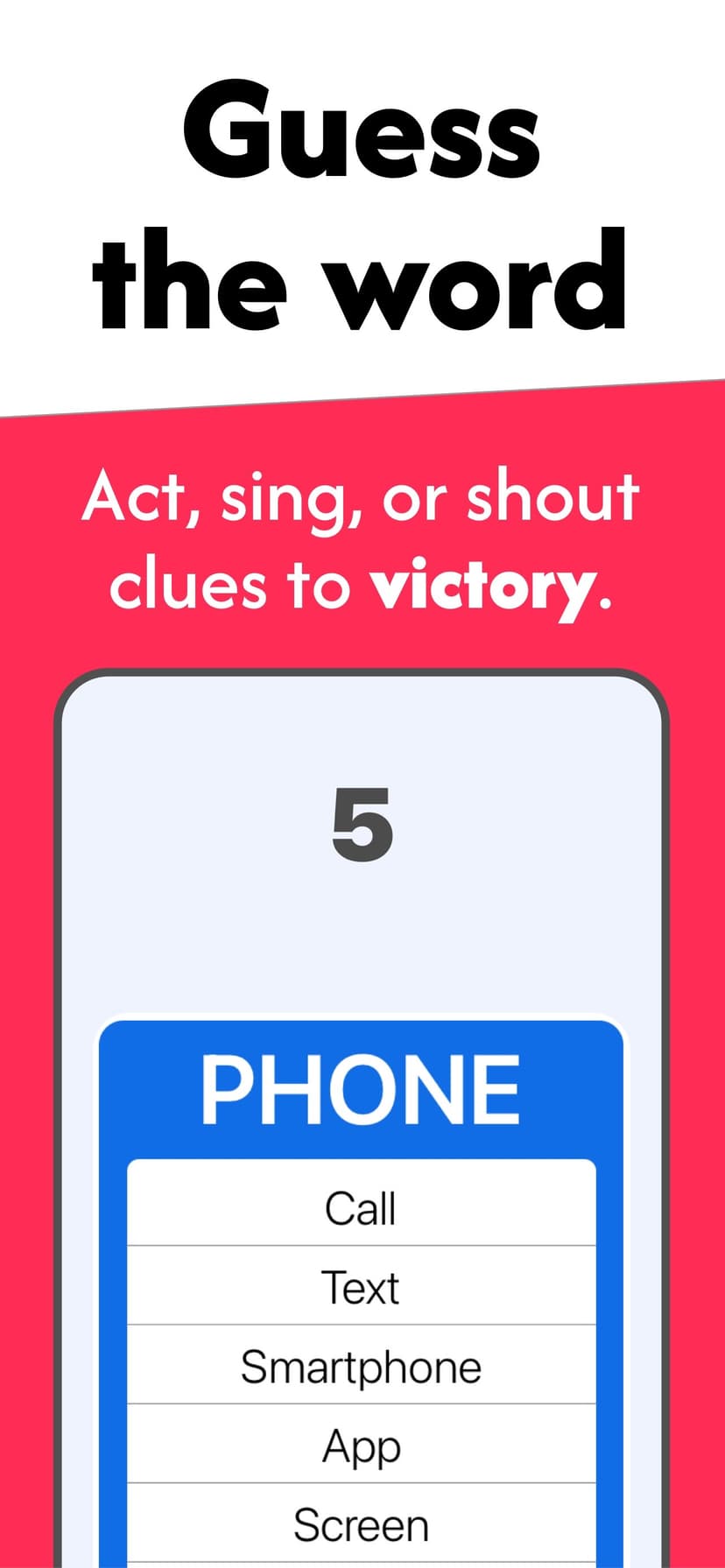 Guess the word

Act, sing, or shout clues to victory.

5

PHONE

Call
Text
Smartphone
App
Screen